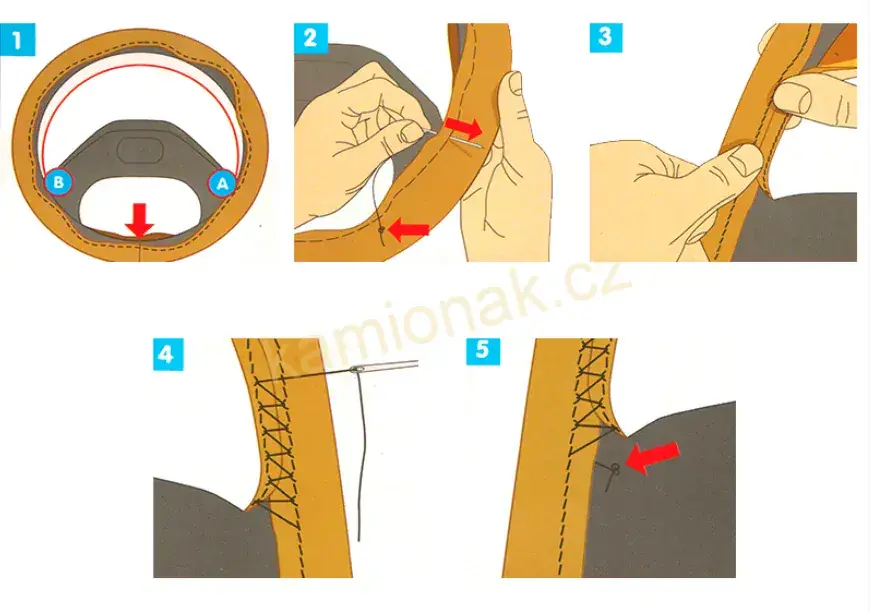 1
B
A
2
3
kamionak.cz
4
5